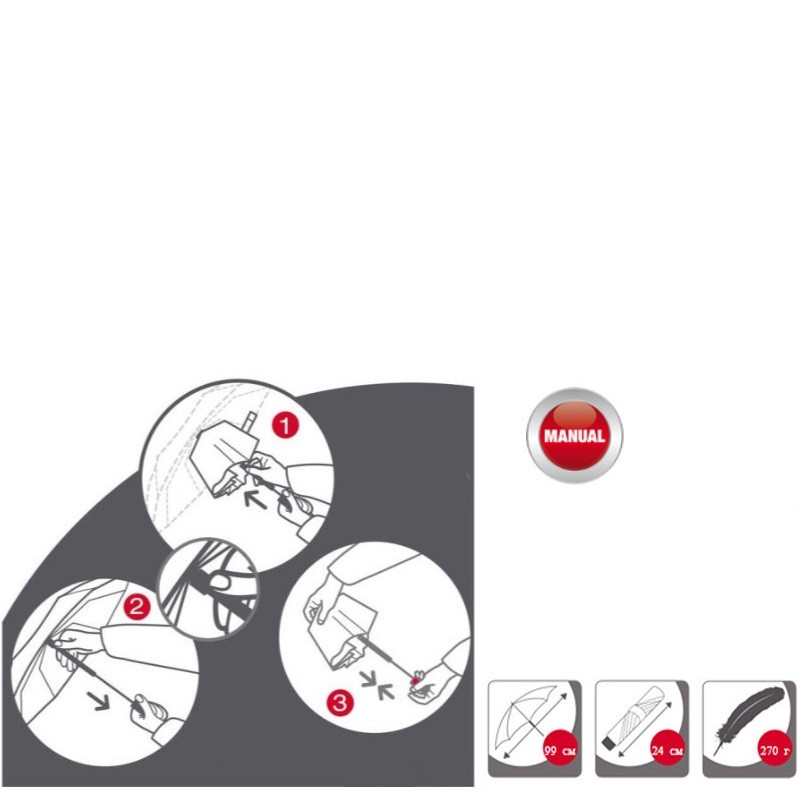 1

2

3

MANUAL

99 см

24 см

270 г