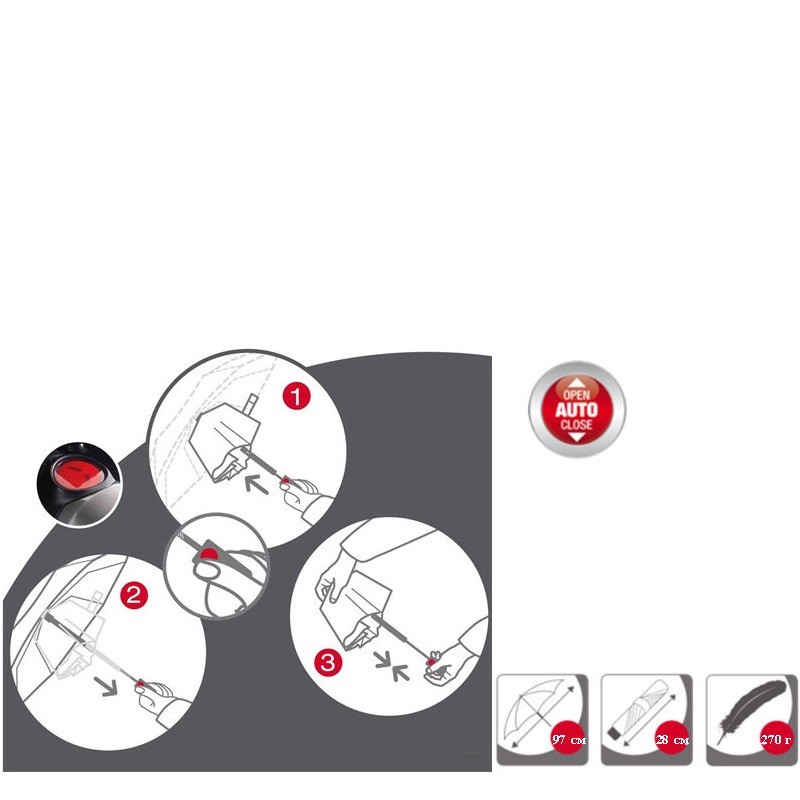 1

2

3

OPEN
AUTO
CLOSE

97 см

28 см

270 г