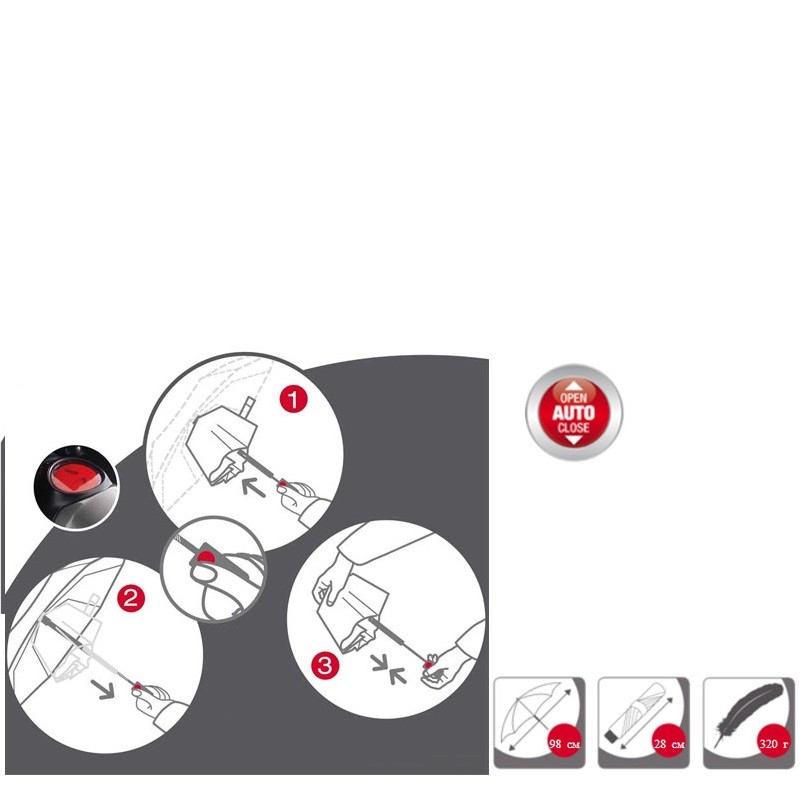 1

2

3

OPEN
AUTO
CLOSE

98 см

28 см

320 г