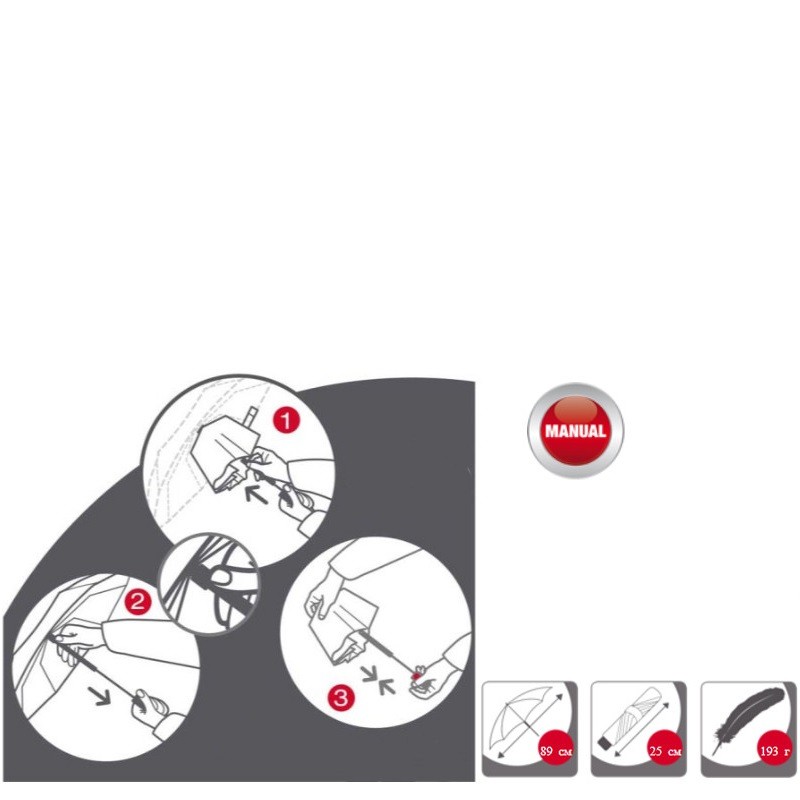 1

2

3

MANUAL

89 см

25 см

193 г