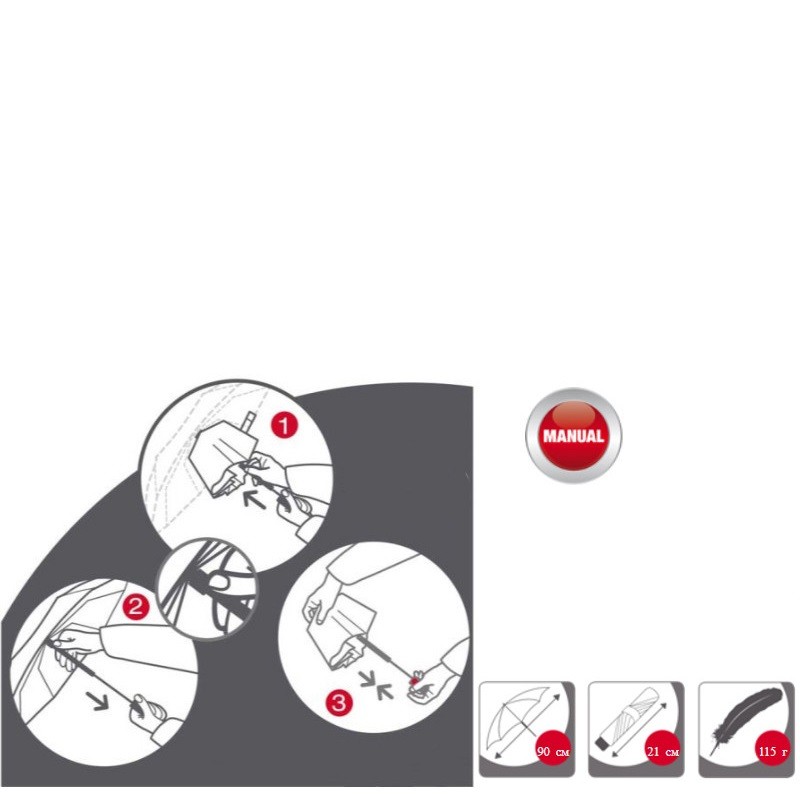 1

2

3

MANUAL

90 см

21 см

115 г